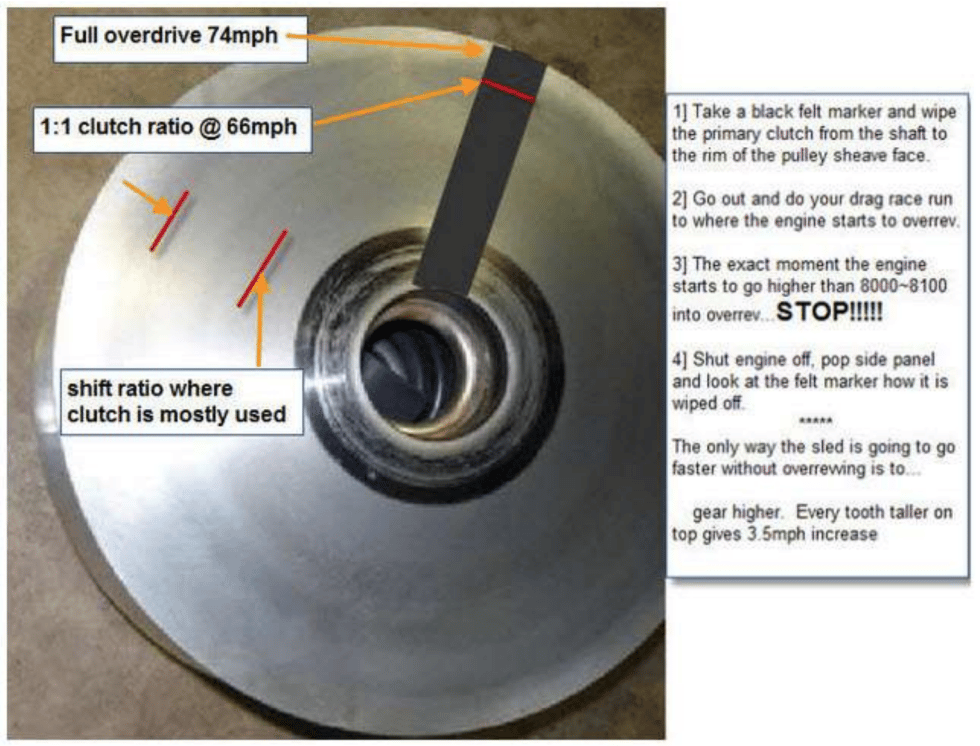 Full overdrive 74mph

1:1 clutch ratio @ 66mph

shift ratio where clutch is mostly used

1] Take a black felt marker and wipe the primary clutch from the shaft to the rim of the pulley sheave face.

2] Go out and do your drag race run to where the engine starts to overrev.

3] The exact moment the engine starts to go higher than 8000~8100 into overrev...STOP!!!!!

4] Shut engine off, pop side panel and look at the felt marker how it is wiped off.

*****

The only way the sled is going to go faster without overrewing is to...

gear higher. Every tooth taller on top gives 3.5mph increase