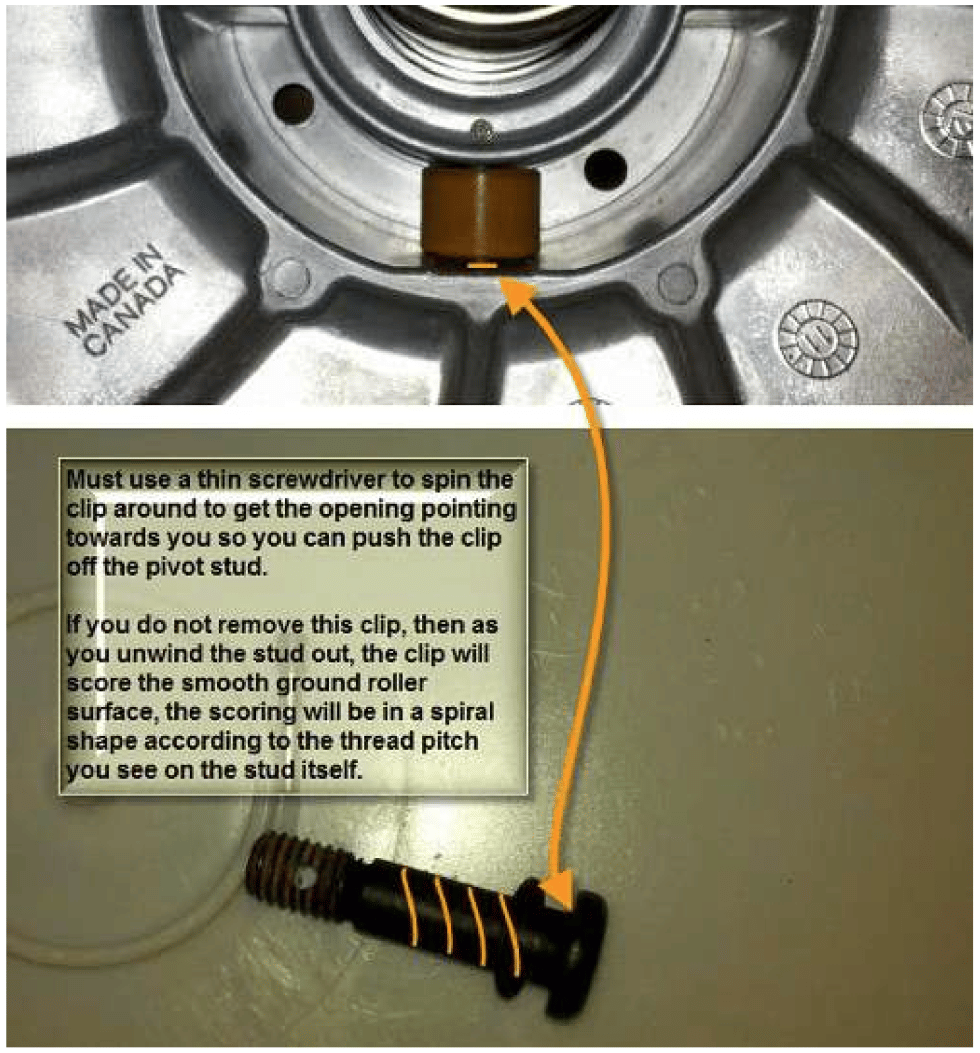 MADE IN CANADA

Must use a thin screwdriver to spin the clip around to get the opening pointing towards you so you can push the clip off the pivot stud.

If you do not remove this clip, then as you unwind the stud out, the clip will score the smooth ground roller surface, the scoring will be in a spiral shape according to the thread pitch you see on the stud itself.